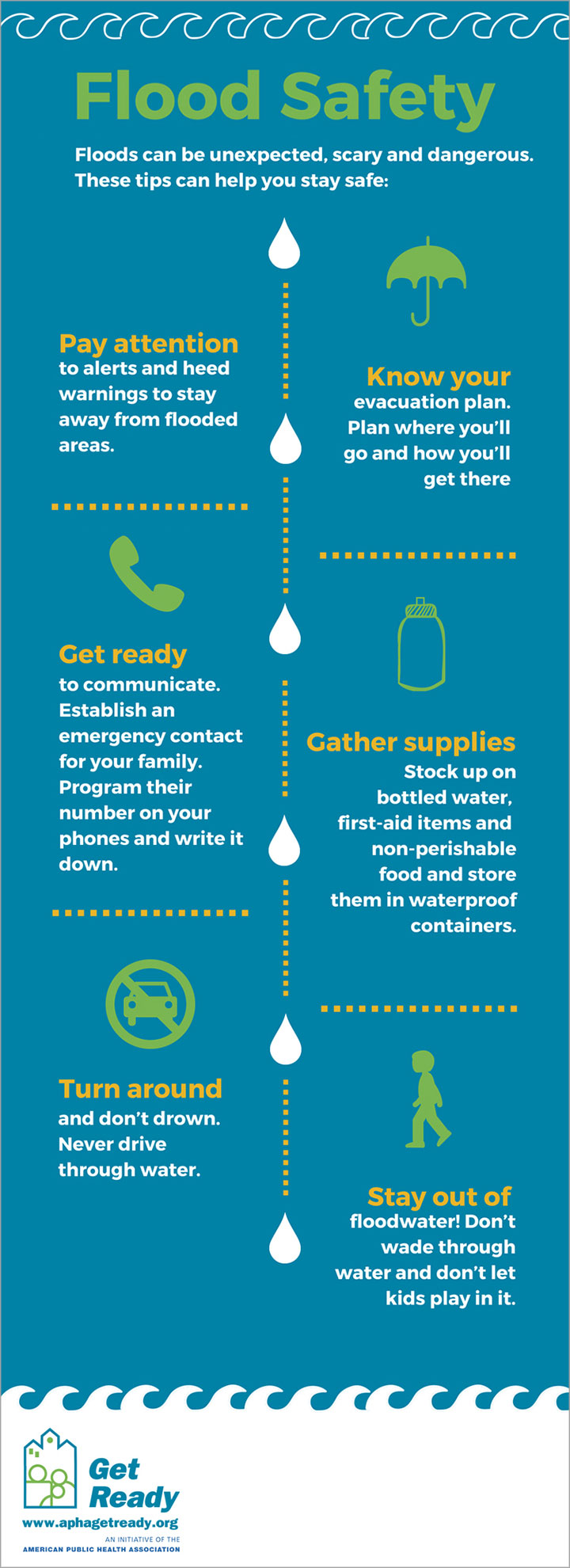 Flood Safety

Floods can be unexpected, scary and dangerous. These tips can help you stay safe:

Pay attention to alerts and heed warnings to stay away from flooded areas.

Know your evacuation plan. Plan where you'll go and how you'll get there

Get ready to communicate. Establish an emergency contact for your family. Program their number on your phones and write it down.

Gather supplies Stock up on bottled water, first-aid items and non-perishable food and store them in waterproof containers.

Turn around and don't drown. Never drive through water.

Stay out of floodwater! Don't wade through water and don't let kids play in it.

Get Ready
www.aphagetready.org
AN INITIATIVE OF THE
AMERICAN PUBLIC HEALTH ASSOCIATION