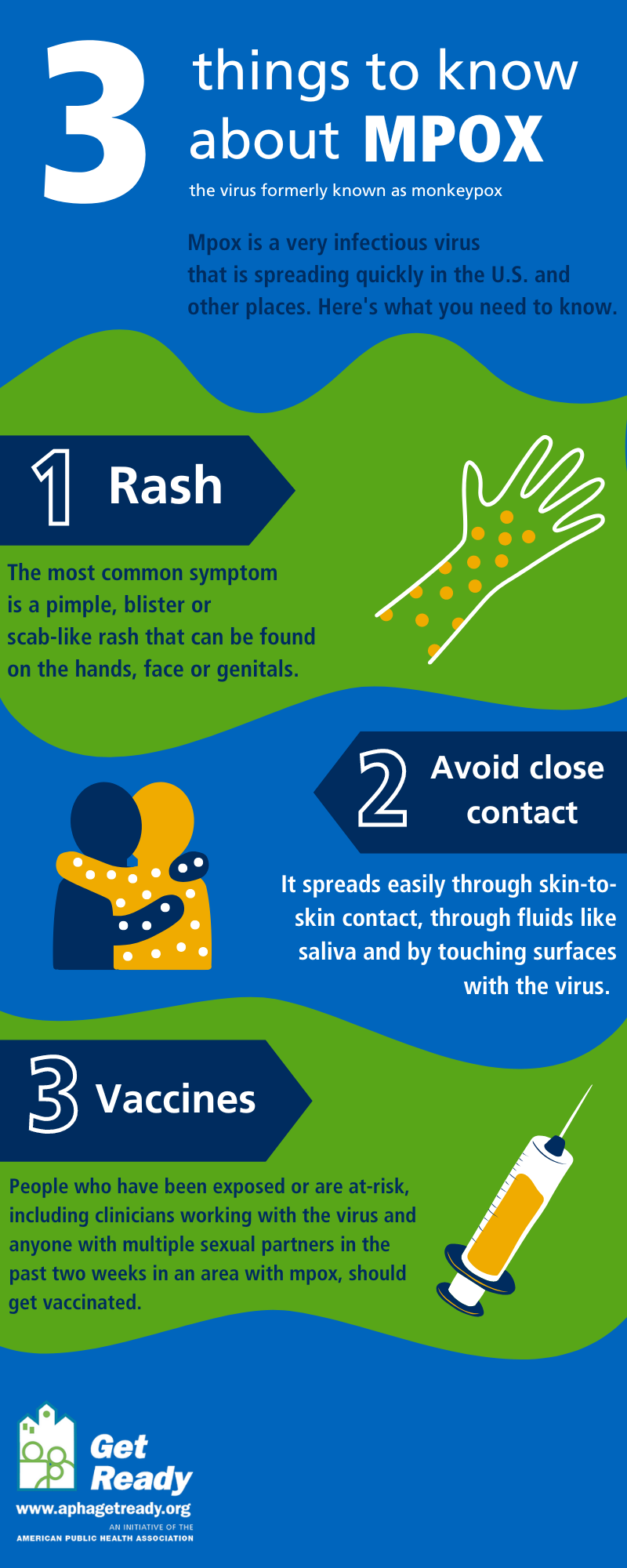 3 things to know about MPOX

the virus formerly known as monkeypox

Mpox is a very infectious virus that is spreading quickly in the U.S. and other places. Here's what you need to know.

1 Rash

The most common symptom is a pimple, blister or scab-like rash that can be found on the hands, face or genitals.

2 Avoid close contact

It spreads easily through skin-to-skin contact, through fluids like saliva and by touching surfaces with the virus.

3 Vaccines

People who have been exposed or are at-risk, including clinicians working with the virus and anyone with multiple sexual partners in the past two weeks in an area with mpox, should get vaccinated.

Get Ready

www.aphagetready.org

AN INITIATIVE OF THE AMERICAN PUBLIC HEALTH ASSOCIATION