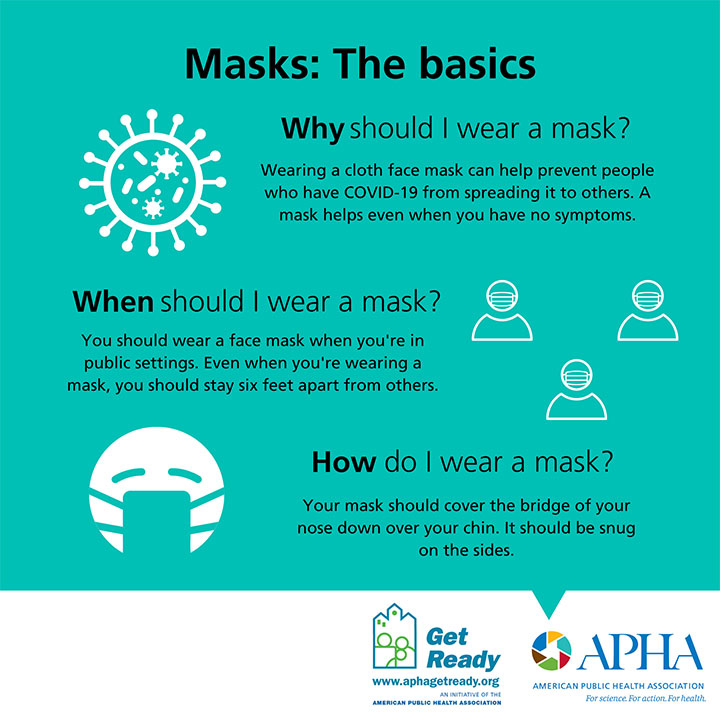 Masks: The basics

Why should I wear a mask?

Wearing a cloth face mask can help prevent people who have COVID-19 from spreading it to others. A mask helps even when you have no symptoms.

When should I wear a mask?

You should wear a face mask when you're in public settings. Even when you're wearing a mask, you should stay six feet apart from others.

How do I wear a mask?

Your mask should cover the bridge of your nose down over your chin. It should be snug on the sides.

Get Ready
www.aphagetready.org
AN INITIATIVE OF THE
AMERICAN PUBLIC HEALTH ASSOCIATION

APHA
AMERICAN PUBLIC HEALTH ASSOCIATION
For science. For action. For health.