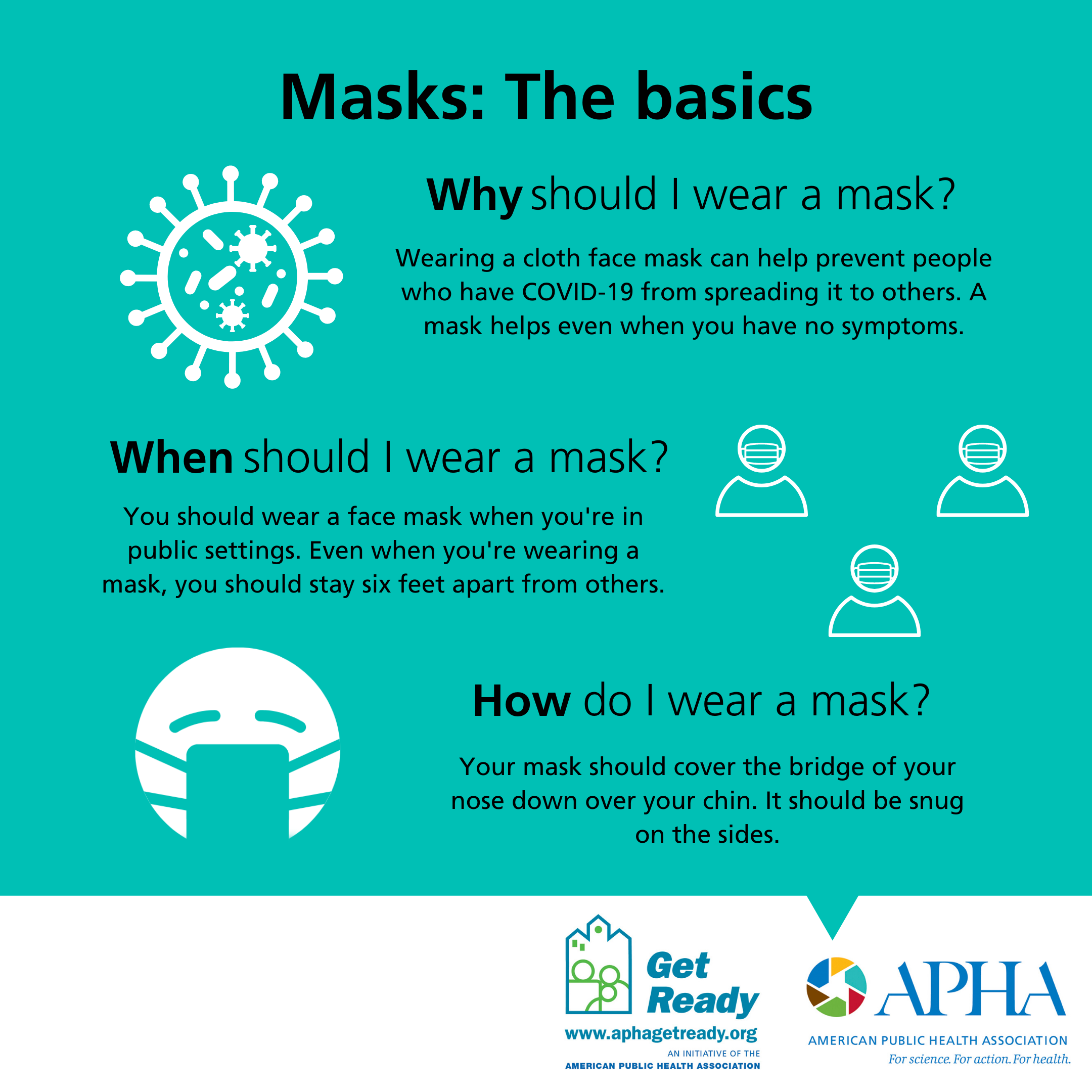 Masks: The basics

Why should I wear a mask?

Wearing a cloth face mask can help prevent people who have COVID-19 from spreading it to others. A mask helps even when you have no symptoms.

When should I wear a mask?

You should wear a face mask when you're in public settings. Even when you're wearing a mask, you should stay six feet apart from others.

How do I wear a mask?

Your mask should cover the bridge of your nose down over your chin. It should be snug on the sides.

Get Ready
www.aphagetready.org
AN INITIATIVE OF THE
AMERICAN PUBLIC HEALTH ASSOCIATION

APHA
AMERICAN PUBLIC HEALTH ASSOCIATION
For science. For action. For health.